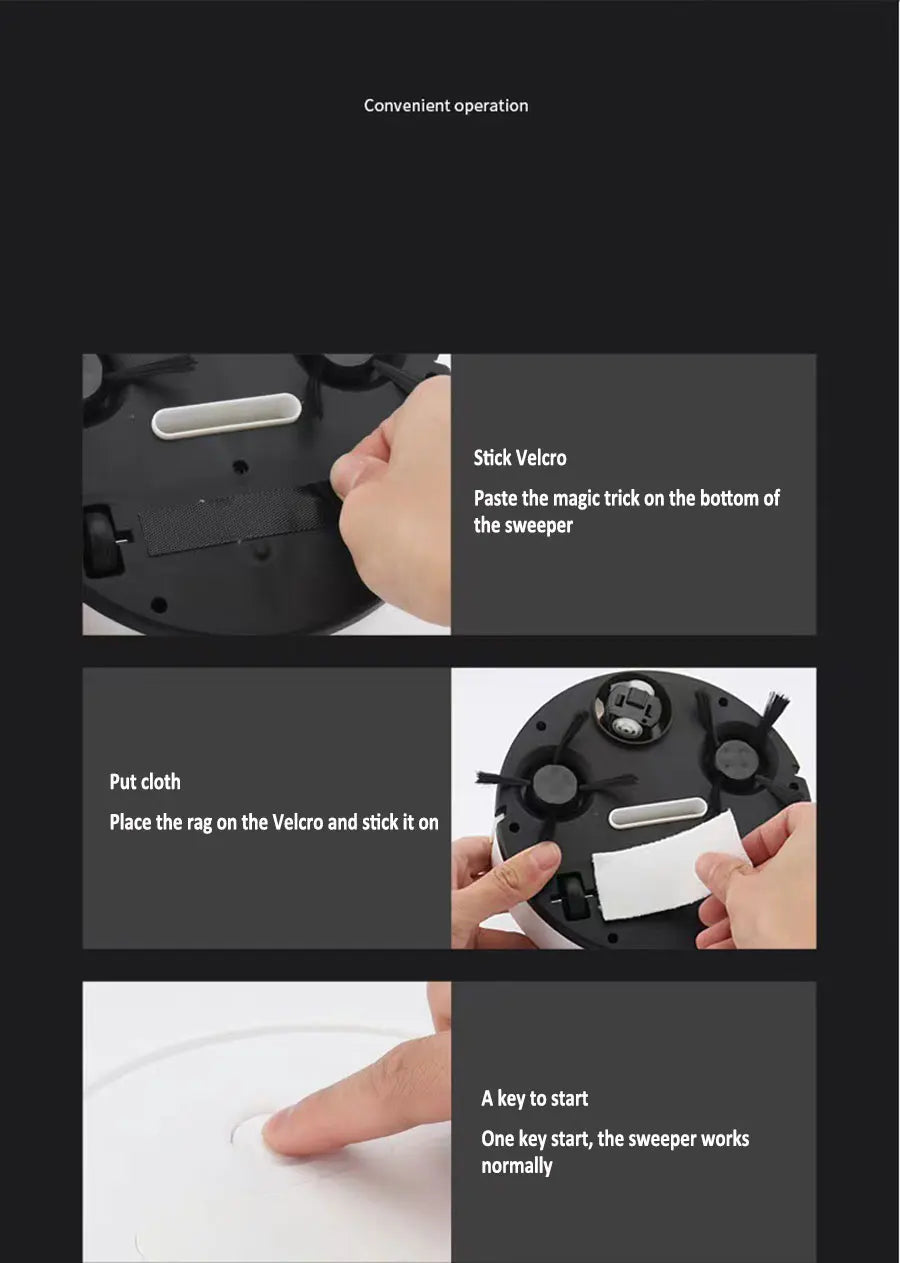 Convenient operation

Stick Velcro

Paste the magic trick on the bottom of the sweeper

Put cloth

Place the rag on the Velcro and stick it on

A key to start

One key start, the sweeper works normally